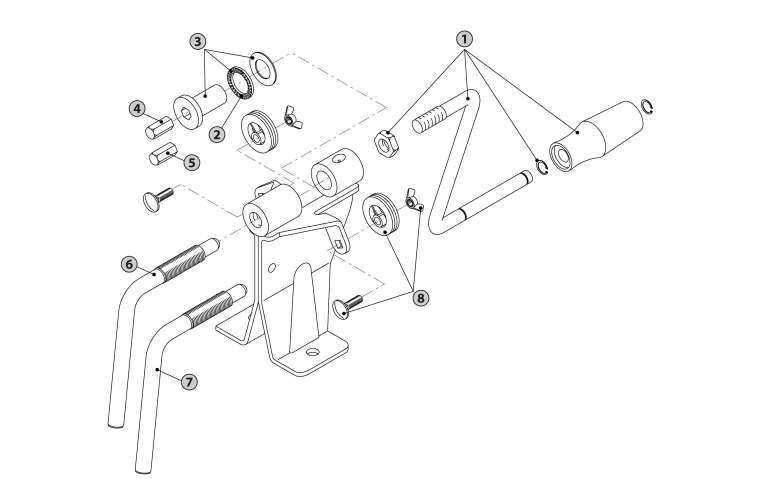 3
1
4
2
5
6
8
7